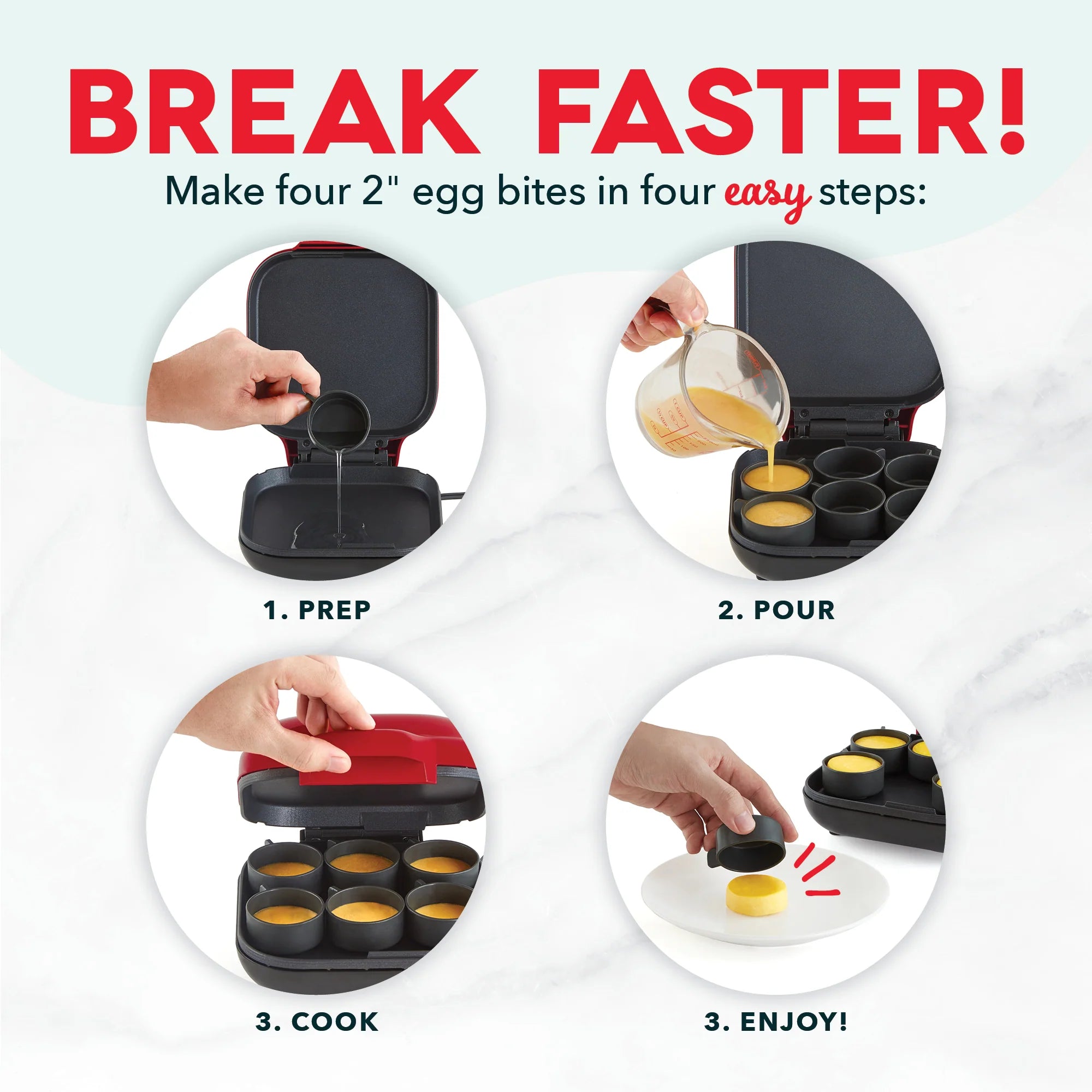 BREAK FASTER!

Make four 2" egg bites in four easy steps:

1. PREP

2. POUR

3. COOK

3. ENJOY!