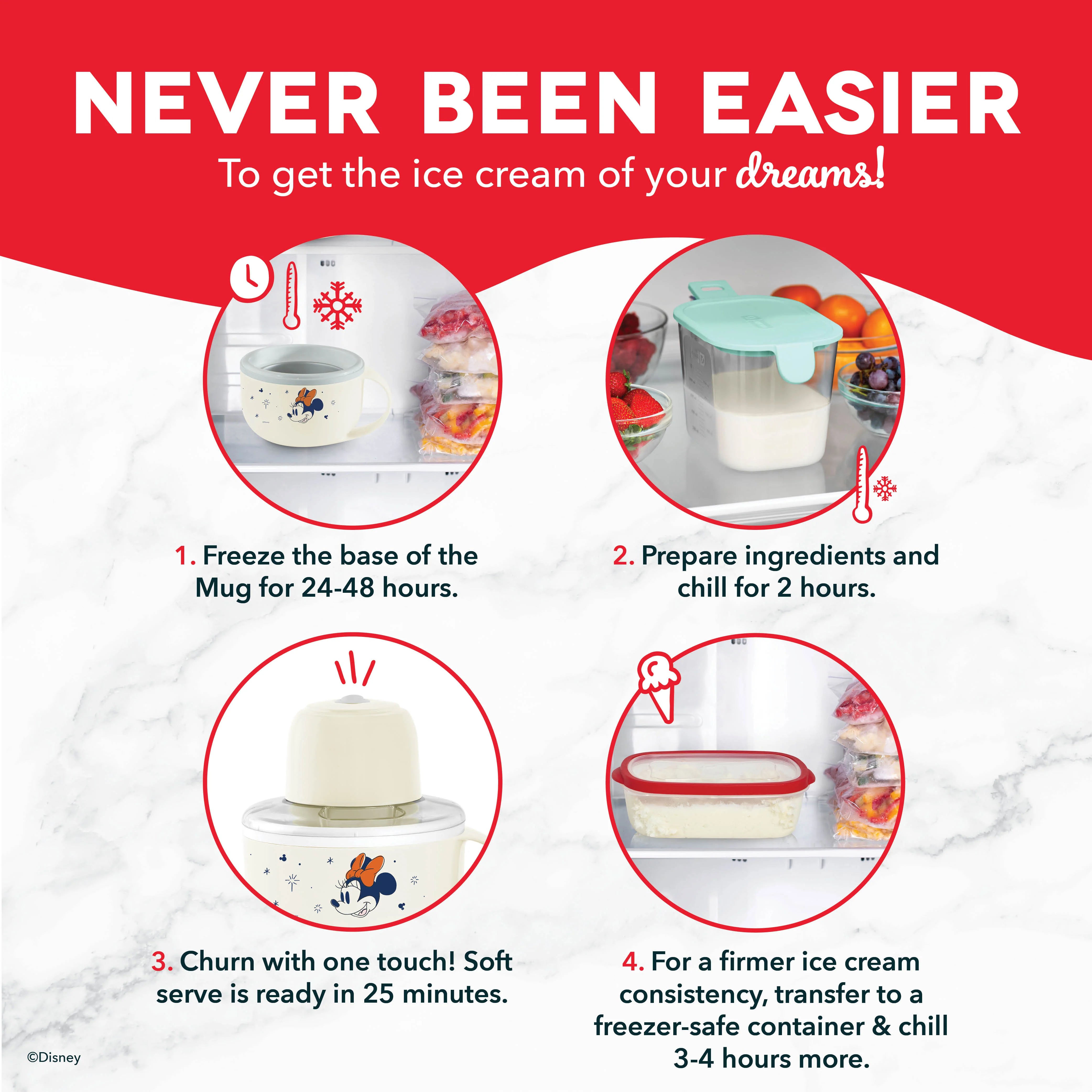 NEVER BEEN EASIER
To get the ice cream of your dreams!

1. Freeze the base of the Mug for 24-48 hours.

2. Prepare ingredients and chill for 2 hours.

3. Churn with one touch! Soft serve is ready in 25 minutes.

4. For a firmer ice cream consistency, transfer to a freezer-safe container & chill 3-4 hours more.

©Disney