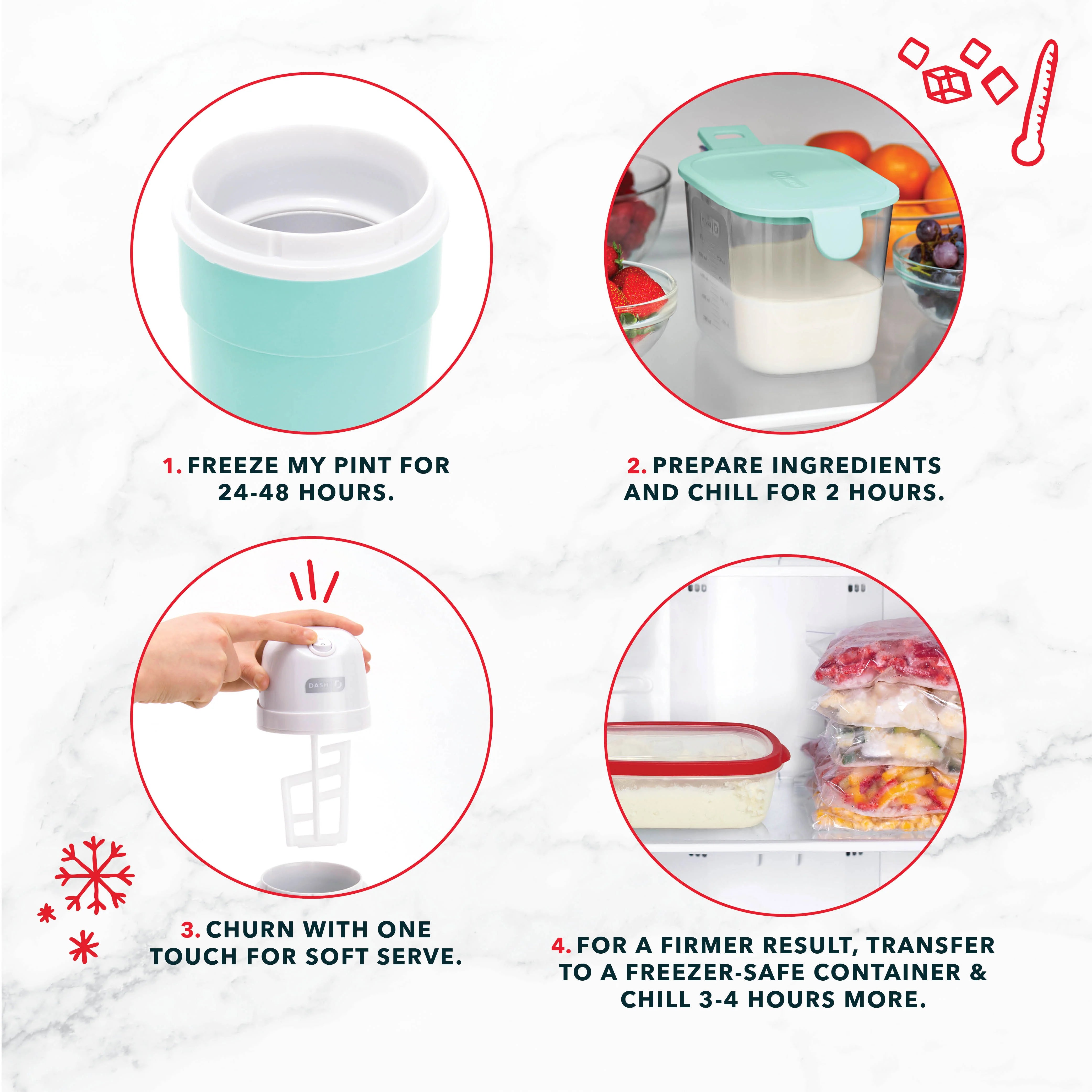 1. FREEZE MY PINT FOR 24-48 HOURS.

2. PREPARE INGREDIENTS AND CHILL FOR 2 HOURS.

DASH

3. CHURN WITH ONE TOUCH FOR SOFT SERVE.

4. FOR A FIRMER RESULT, TRANSFER TO A FREEZER-SAFE CONTAINER & CHILL 3-4 HOURS MORE.