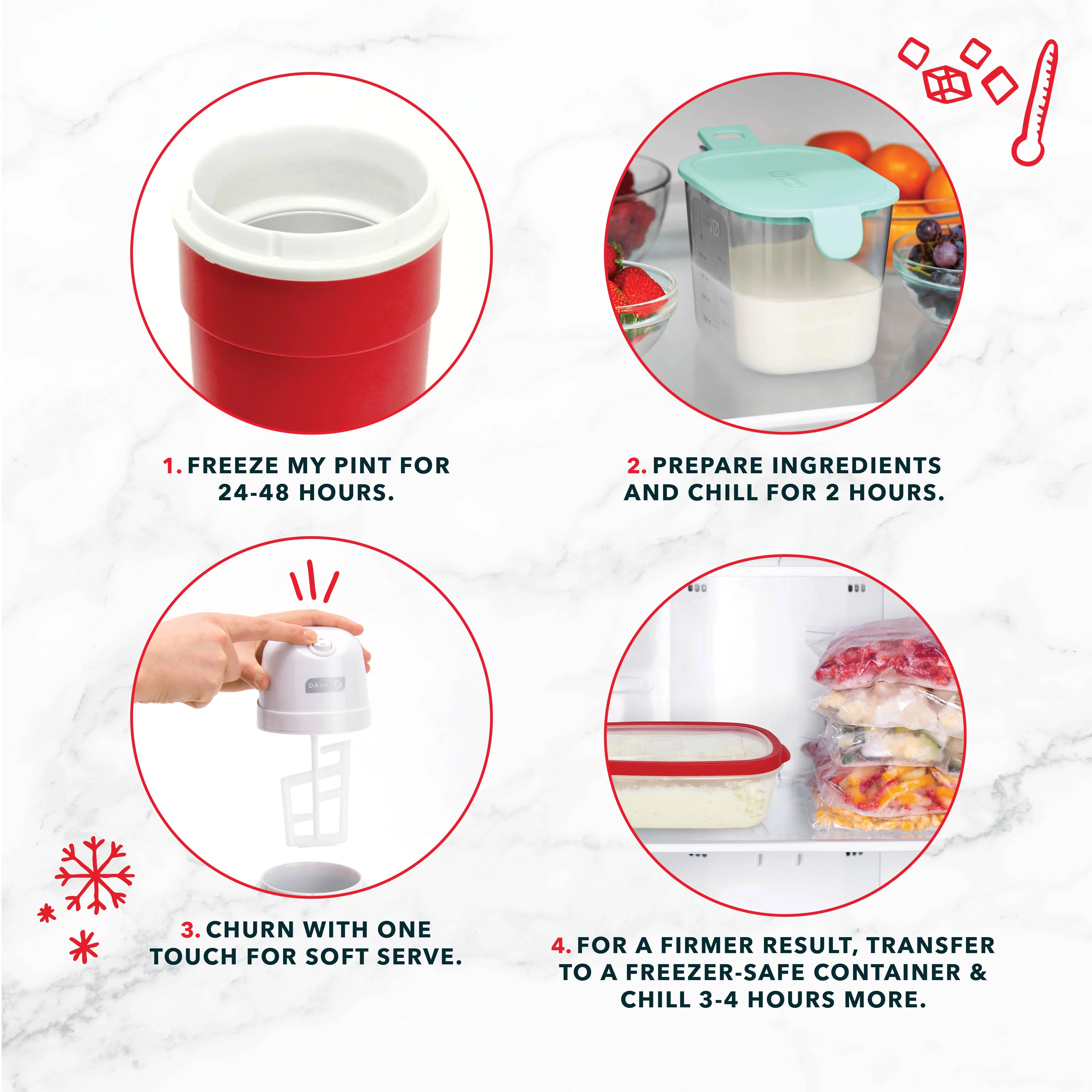 1. FREEZE MY PINT FOR 24-48 HOURS.

2. PREPARE INGREDIENTS AND CHILL FOR 2 HOURS.

DASH

3. CHURN WITH ONE TOUCH FOR SOFT SERVE.

4. FOR A FIRMER RESULT, TRANSFER TO A FREEZER-SAFE CONTAINER & CHILL 3-4 HOURS MORE.