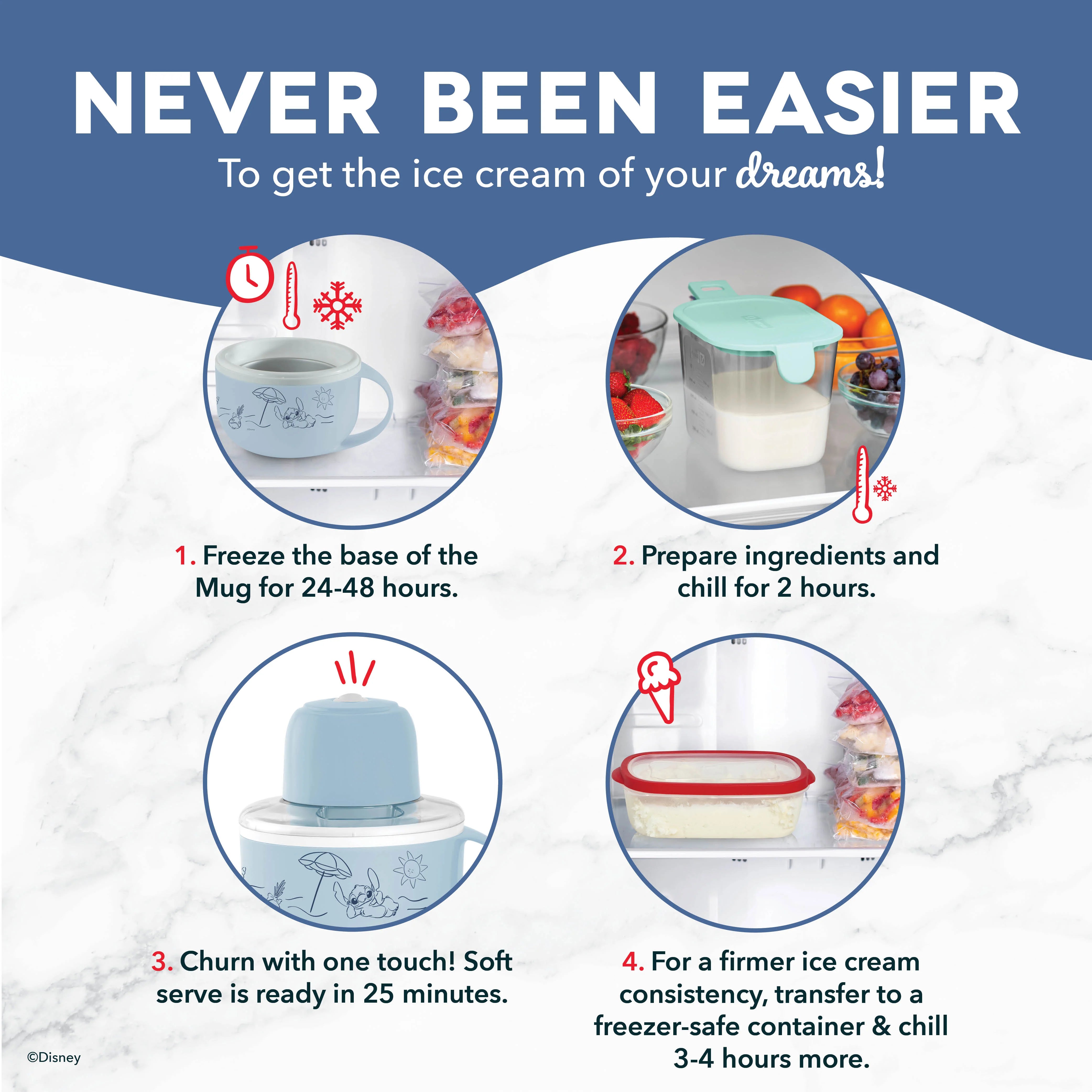 NEVER BEEN EASIER

To get the ice cream of your dreams!

1. Freeze the base of the Mug for 24-48 hours.

2. Prepare ingredients and chill for 2 hours.

3. Churn with one touch! Soft serve is ready in 25 minutes.

4. For a firmer ice cream consistency, transfer to a freezer-safe container & chill 3-4 hours more.

©Disney